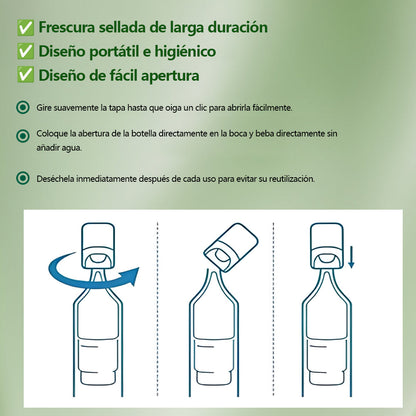 ✅ Frescura sellada de larga duración
✅ Diseño portátil e higiénico
✅ Diseño de fácil apertura

Gire suavemente la tapa hasta que oiga un clic para abrirla fácilmente.

Coloque la abertura de la botella directamente en la boca y beba directamente sin añadir agua.

Deséchela inmediatamente después de cada uso para evitar su reutilización.